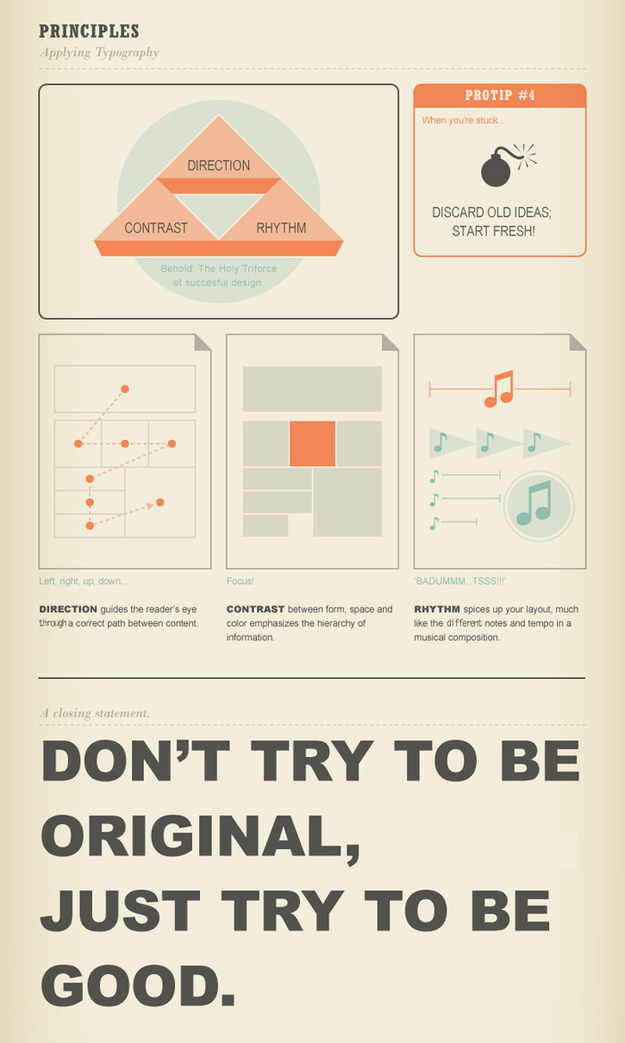 PRINCIPLES
Applying Typography

DIRECTION
CONTRAST
RHYTHM
Behold: The Holy Triforce of succesful design.

PROTIP #4
When you're stuck...
DISCARD OLD IDEAS; START FRESH!

Left, right, up, down...
DIRECTION guides the reader's eye through a correct path between content.

Focus!
CONTRAST between form, space and color emphasizes the hierarchy of information.

'BADUMMM...TSSS!!!'
RHYTHM spices up your layout, much like the different notes and tempo in a musical composition.

A closing statement.
DON'T TRY TO BE ORIGINAL, JUST TRY TO BE GOOD.