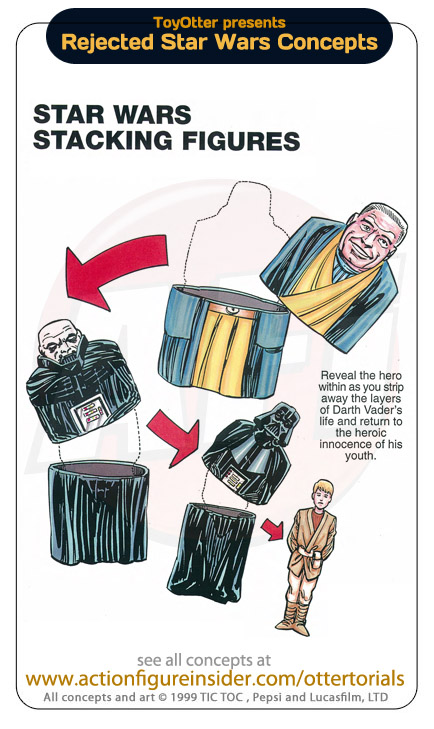 ToyOtter presents
Rejected Star Wars Concepts

STAR WARS
STACKING FIGURES

Reveal the hero within as you strip away the layers of Darth Vader's life and return to the heroic innocence of his youth.

see all concepts at
www.actionfigureinsider.com/ottertorials
All concepts and art © 1999 TIC TOC , Pepsi and Lucasfilm, LTD