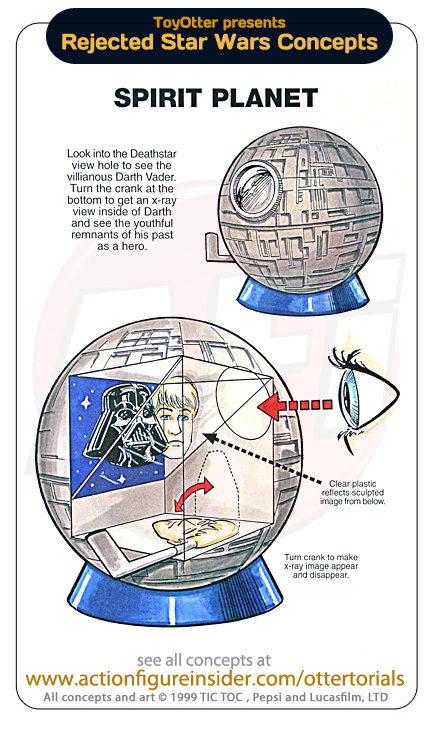 ToyOtter presents
Rejected Star Wars Concepts

SPIRIT PLANET

Look into the Deathstar view hole to see the villianous Darth Vader. Turn the crank at the bottom to get an x-ray view inside of Darth and see the youthful remnants of his past as a hero.

Clear plastic reflects sculpted image from below.

Turn crank to make x-ray image appear and disappear.

see all concepts at
www.actionfigureinsider.com/ottertorials
All concepts and art © 1999 TIC TOC , Pepsi and Lucasfilm, LTD